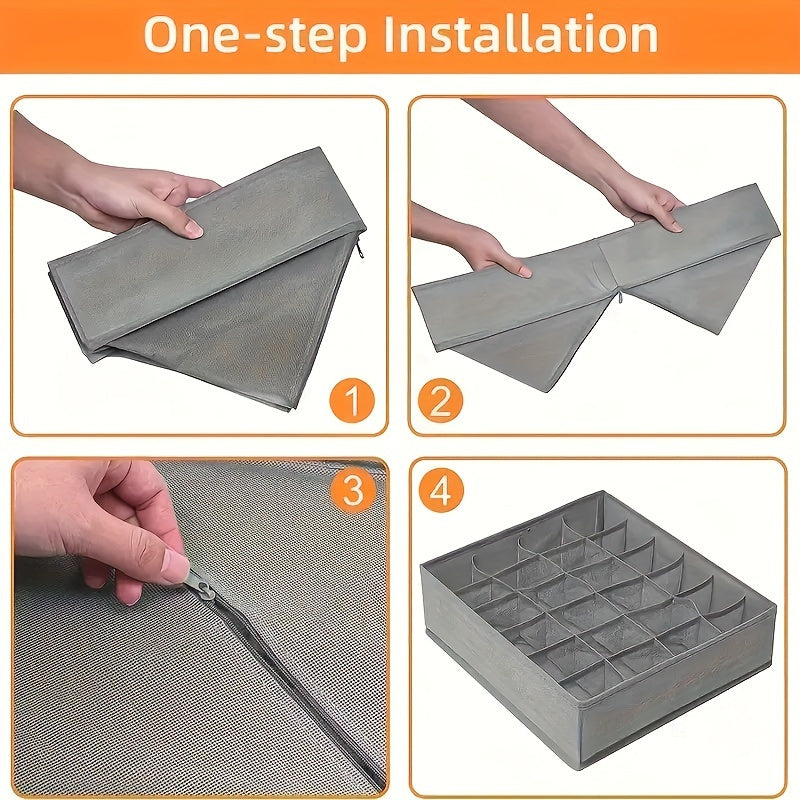 One-step Installation

1

2

3

4